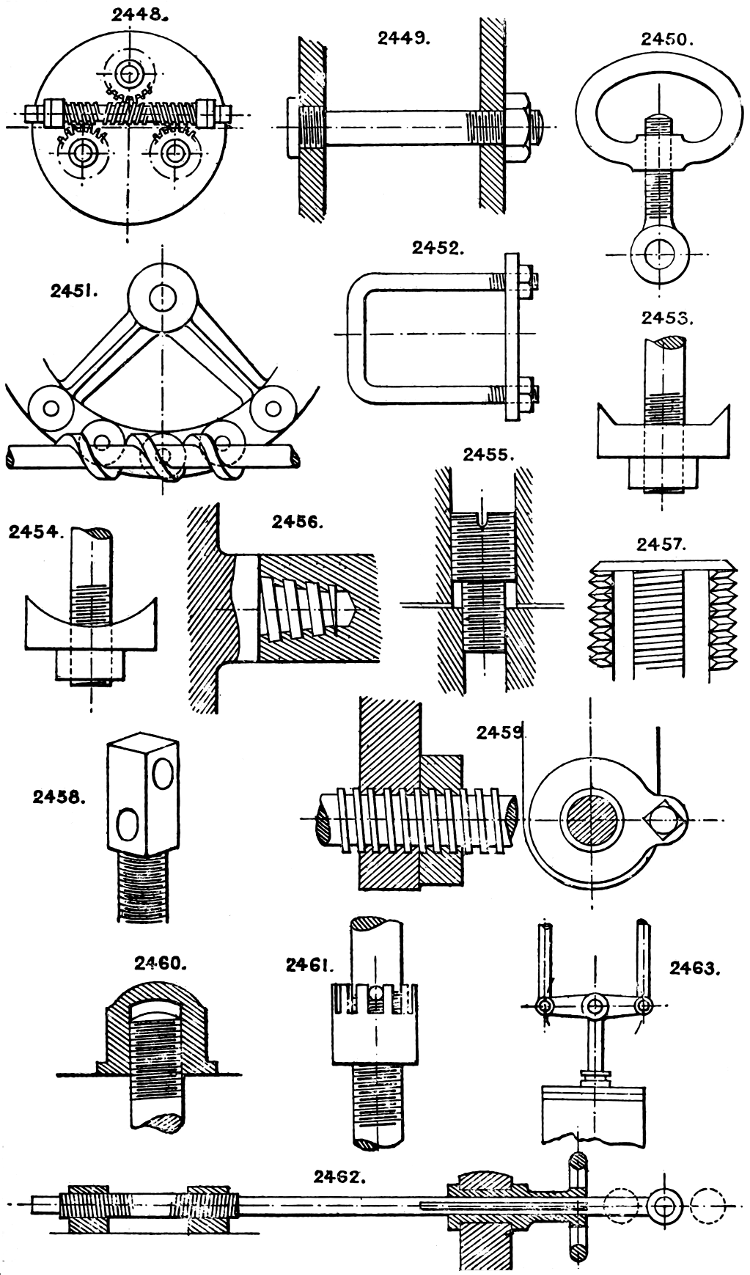 2448.

2449.

2450.

2451.

2452.

2453.

2454.

2456.

2455.

2457.

2458.

2459.

2460.

2461.

2463.

2462.